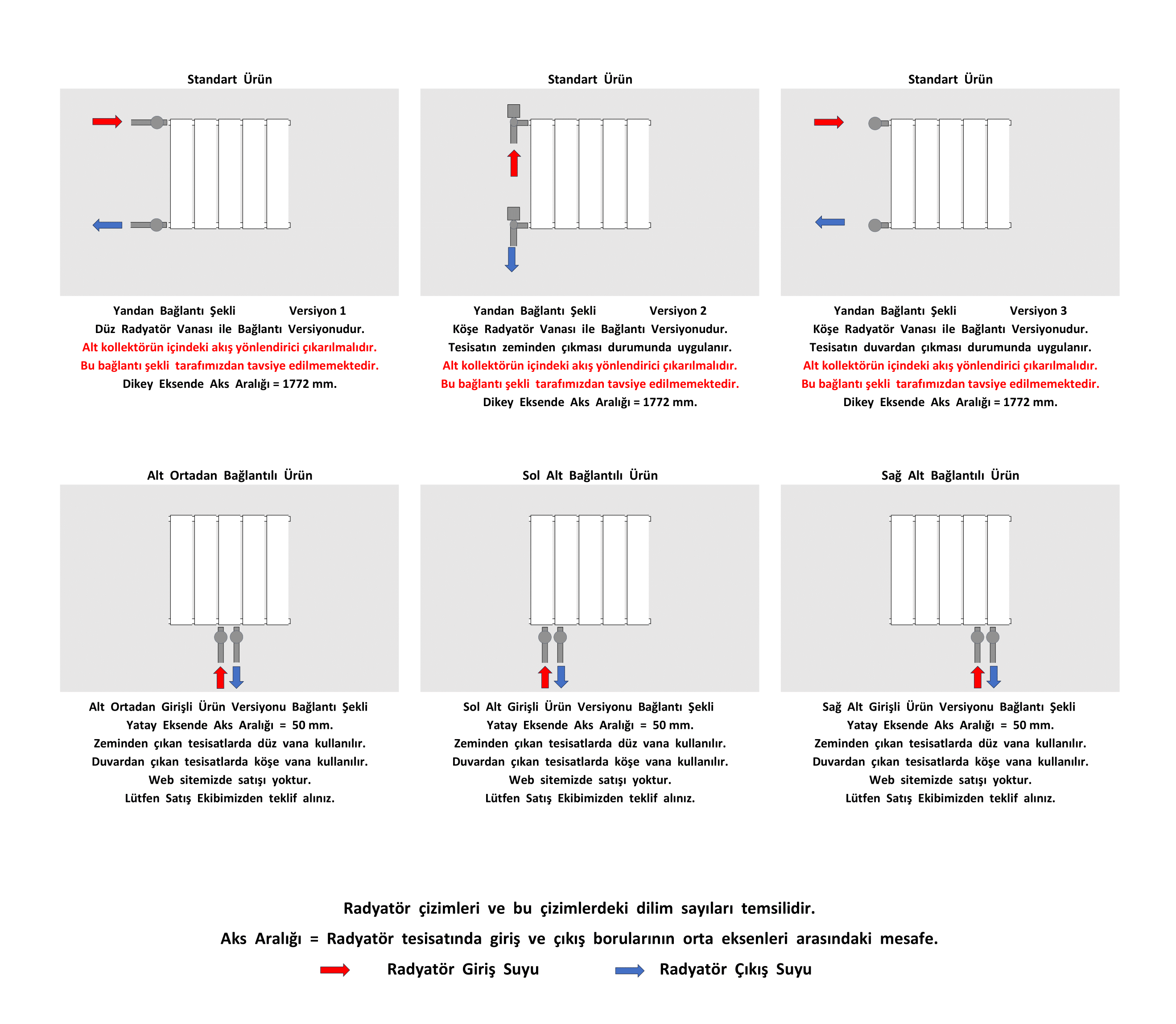 Standart Ürün

Yandan Bağlantı Şekli Versiyon 1
Düz Radyatör Vanası ile Bağlantı Versiyonudur.
Alt kollektörün içindeki akış yönlendirici çıkarılmalıdır.
Bu bağlantı şekli tarafımızdan tavsiye edilmemektedir.
Dikey Eksende Aks Aralığı = 1772 mm.

Standart Ürün

Yandan Bağlantı Şekli Versiyon 2
Köşe Radyatör Vanası ile Bağlantı Versiyonudur.
Tesisatın zeminden çıkması durumunda uygulanır.
Alt kollektörün içindeki akış yönlendirici çıkarılmalıdır.
Bu bağlantı şekli tarafımızdan tavsiye edilmemektedir.
Dikey Eksende Aks Aralığı = 1772 mm.

Standart Ürün

Yandan Bağlantı Şekli Versiyon 3
Köşe Radyatör Vanası ile Bağlantı Versiyonudur.
Tesisatın duvardan çıkması durumunda uygulanır.
Alt kollektörün içindeki akış yönlendirici çıkarılmalıdır.
Bu bağlantı şekli tarafımızdan tavsiye edilmemektedir.
Dikey Eksende Aks Aralığı = 1772 mm.

Alt Ortadan Bağlantılı Ürün

Alt Ortadan Girişli Ürün Versiyonu Bağlantı Şekli
Yatay Eksende Aks Aralığı = 50 mm.
Zeminden çıkan tesisatlarda düz vana kullanılır.
Duvardan çıkan tesisatlarda köşe vana kullanılır.
Web sitemizde satışı yoktur.
Lütfen Satış Ekibimizden teklif alınız.

Sol Alt Bağlantılı Ürün

Sol Alt Girişli Ürün Versiyonu Bağlantı Şekli
Yatay Eksende Aks Aralığı = 50 mm.
Zeminden çıkan tesisatlarda düz vana kullanılır.
Duvardan çıkan tesisatlarda köşe vana kullanılır.
Web sitemizde satışı yoktur.
Lütfen Satış Ekibimizden teklif alınız.

Sağ Alt Bağlantılı Ürün

Sağ Alt Girişli Ürün Versiyonu Bağlantı Şekli
Yatay Eksende Aks Aralığı = 50 mm.
Zeminden çıkan tesisatlarda düz vana kullanılır.
Duvardan çıkan tesisatlarda köşe vana kullanılır.
Web sitemizde satışı yoktur.
Lütfen Satış Ekibimizden teklif alınız.

Radyatör çizimleri ve bu çizimlerdeki dilim sayıları temsilidir.
Aks Aralığı = Radyatör tesisatında giriş ve çıkış borularının orta eksenleri arasındaki mesafe.
Radyatör Giriş Suyu Radyatör Çıkış Suyu