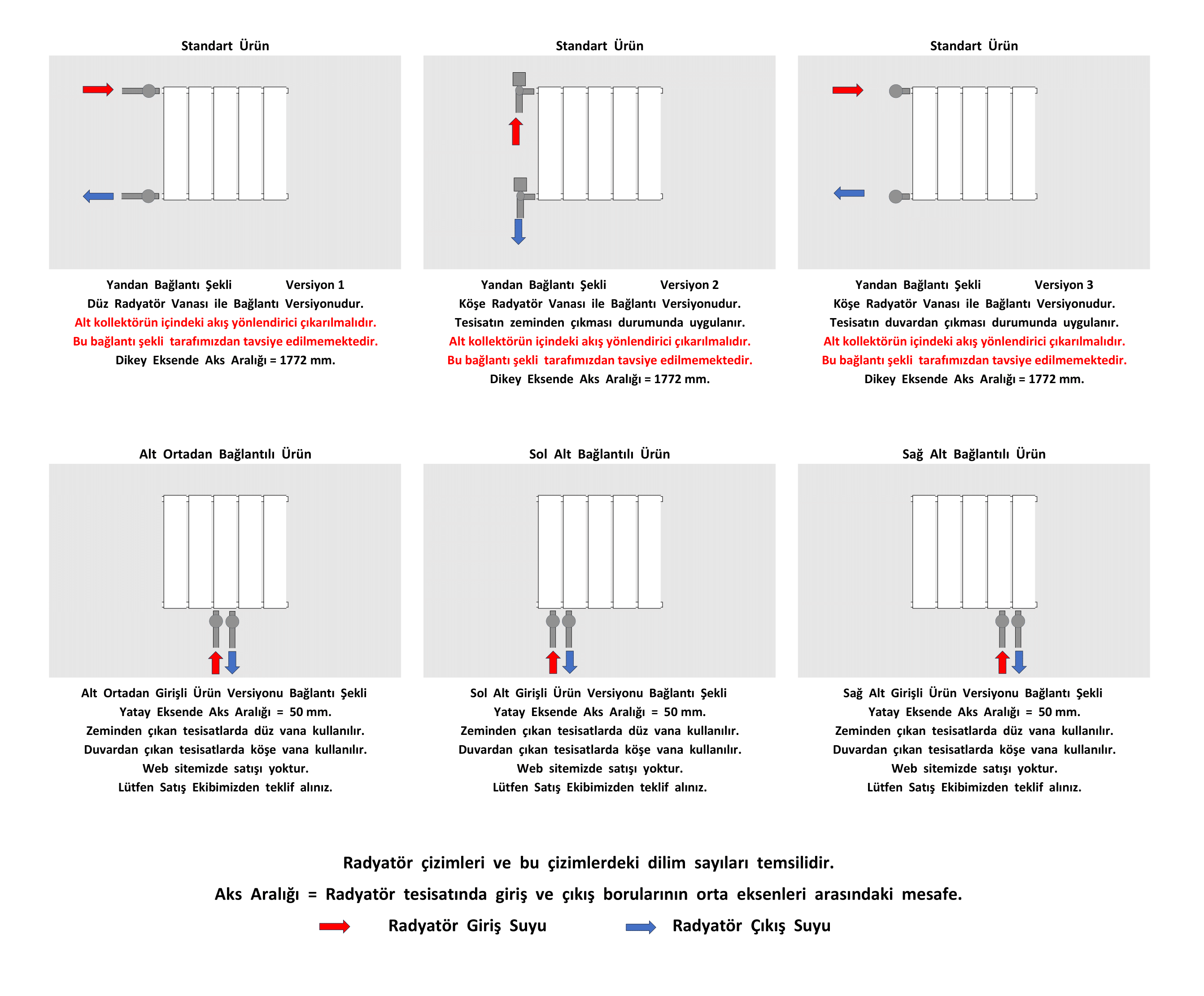 Standart Ürün

Yandan Bağlantı Şekli Versiyon 1
Düz Radyatör Vanası ile Bağlantı Versiyonudur.
Alt kollektörün içindeki akış yönlendirici çıkarılmalıdır.
Bu bağlantı şekli tarafımızdan tavsiye edilmemektedir.
Dikey Eksende Aks Aralığı = 1772 mm.

Standart Ürün

Yandan Bağlantı Şekli Versiyon 2
Köşe Radyatör Vanası ile Bağlantı Versiyonudur.
Tesisatın zeminden çıkması durumunda uygulanır.
Alt kollektörün içindeki akış yönlendirici çıkarılmalıdır.
Bu bağlantı şekli tarafımızdan tavsiye edilmemektedir.
Dikey Eksende Aks Aralığı = 1772 mm.

Standart Ürün

Yandan Bağlantı Şekli Versiyon 3
Köşe Radyatör Vanası ile Bağlantı Versiyonudur.
Tesisatın duvardan çıkması durumunda uygulanır.
Alt kollektörün içindeki akış yönlendirici çıkarılmalıdır.
Bu bağlantı şekli tarafımızdan tavsiye edilmemektedir.
Dikey Eksende Aks Aralığı = 1772 mm.

Alt Ortadan Bağlantılı Ürün

Alt Ortadan Girişli Ürün Versiyonu Bağlantı Şekli
Yatay Eksende Aks Aralığı = 50 mm.
Zeminden çıkan tesisatlarda düz vana kullanılır.
Duvardan çıkan tesisatlarda köşe vana kullanılır.
Web sitemizde satışı yoktur.
Lütfen Satış Ekibimizden teklif alınız.

Sol Alt Bağlantılı Ürün

Sol Alt Girişli Ürün Versiyonu Bağlantı Şekli
Yatay Eksende Aks Aralığı = 50 mm.
Zeminden çıkan tesisatlarda düz vana kullanılır.
Duvardan çıkan tesisatlarda köşe vana kullanılır.
Web sitemizde satışı yoktur.
Lütfen Satış Ekibimizden teklif alınız.

Sağ Alt Bağlantılı Ürün

Sağ Alt Girişli Ürün Versiyonu Bağlantı Şekli
Yatay Eksende Aks Aralığı = 50 mm.
Zeminden çıkan tesisatlarda düz vana kullanılır.
Duvardan çıkan tesisatlarda köşe vana kullanılır.
Web sitemizde satışı yoktur.
Lütfen Satış Ekibimizden teklif alınız.

Radyatör çizimleri ve bu çizimlerdeki dilim sayıları temsilidir.
Aks Aralığı = Radyatör tesisatında giriş ve çıkış borularının orta eksenleri arasındaki mesafe.
Radyatör Giriş Suyu Radyatör Çıkış Suyu