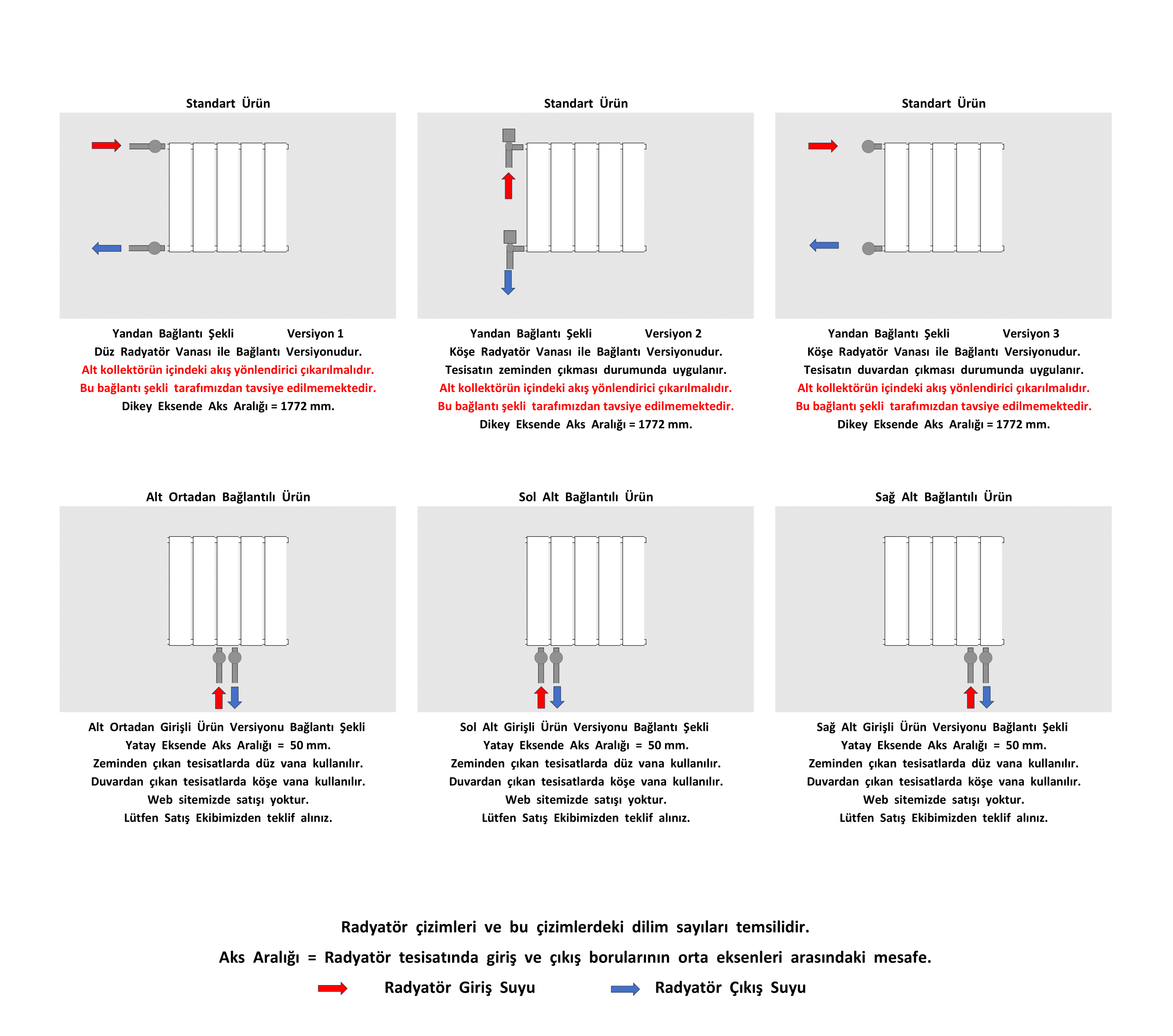 Standart Ürün

Yandan Bağlantı Şekli Versiyon 1
Düz Radyatör Vanası ile Bağlantı Versiyonudur.
Alt kollektörün içindeki akış yönlendirici çıkarılmalıdır.
Bu bağlantı şekli tarafımızdan tavsiye edilmemektedir.
Dikey Eksende Aks Aralığı = 1772 mm.

Standart Ürün

Yandan Bağlantı Şekli Versiyon 2
Köşe Radyatör Vanası ile Bağlantı Versiyonudur.
Tesisatın zeminden çıkması durumunda uygulanır.
Alt kollektörün içindeki akış yönlendirici çıkarılmalıdır.
Bu bağlantı şekli tarafımızdan tavsiye edilmemektedir.
Dikey Eksende Aks Aralığı = 1772 mm.

Standart Ürün

Yandan Bağlantı Şekli Versiyon 3
Köşe Radyatör Vanası ile Bağlantı Versiyonudur.
Tesisatın duvardan çıkması durumunda uygulanır.
Alt kollektörün içindeki akış yönlendirici çıkarılmalıdır.
Bu bağlantı şekli tarafımızdan tavsiye edilmemektedir.
Dikey Eksende Aks Aralığı = 1772 mm.

Alt Ortadan Bağlantılı Ürün

Alt Ortadan Girişli Ürün Versiyonu Bağlantı Şekli
Yatay Eksende Aks Aralığı = 50 mm.
Zeminden çıkan tesisatlarda düz vana kullanılır.
Duvardan çıkan tesisatlarda köşe vana kullanılır.
Web sitemizde satışı yoktur.
Lütfen Satış Ekibimizden teklif alınız.

Sol Alt Bağlantılı Ürün

Sol Alt Girişli Ürün Versiyonu Bağlantı Şekli
Yatay Eksende Aks Aralığı = 50 mm.
Zeminden çıkan tesisatlarda düz vana kullanılır.
Duvardan çıkan tesisatlarda köşe vana kullanılır.
Web sitemizde satışı yoktur.
Lütfen Satış Ekibimizden teklif alınız.

Sağ Alt Bağlantılı Ürün

Sağ Alt Girişli Ürün Versiyonu Bağlantı Şekli
Yatay Eksende Aks Aralığı = 50 mm.
Zeminden çıkan tesisatlarda düz vana kullanılır.
Duvardan çıkan tesisatlarda köşe vana kullanılır.
Web sitemizde satışı yoktur.
Lütfen Satış Ekibimizden teklif alınız.

Radyatör çizimleri ve bu çizimlerdeki dilim sayıları temsilidir.

Aks Aralığı = Radyatör tesisatında giriş ve çıkış borularının orta eksenleri arasındaki mesafe.

Radyatör Giriş Suyu Radyatör Çıkış Suyu