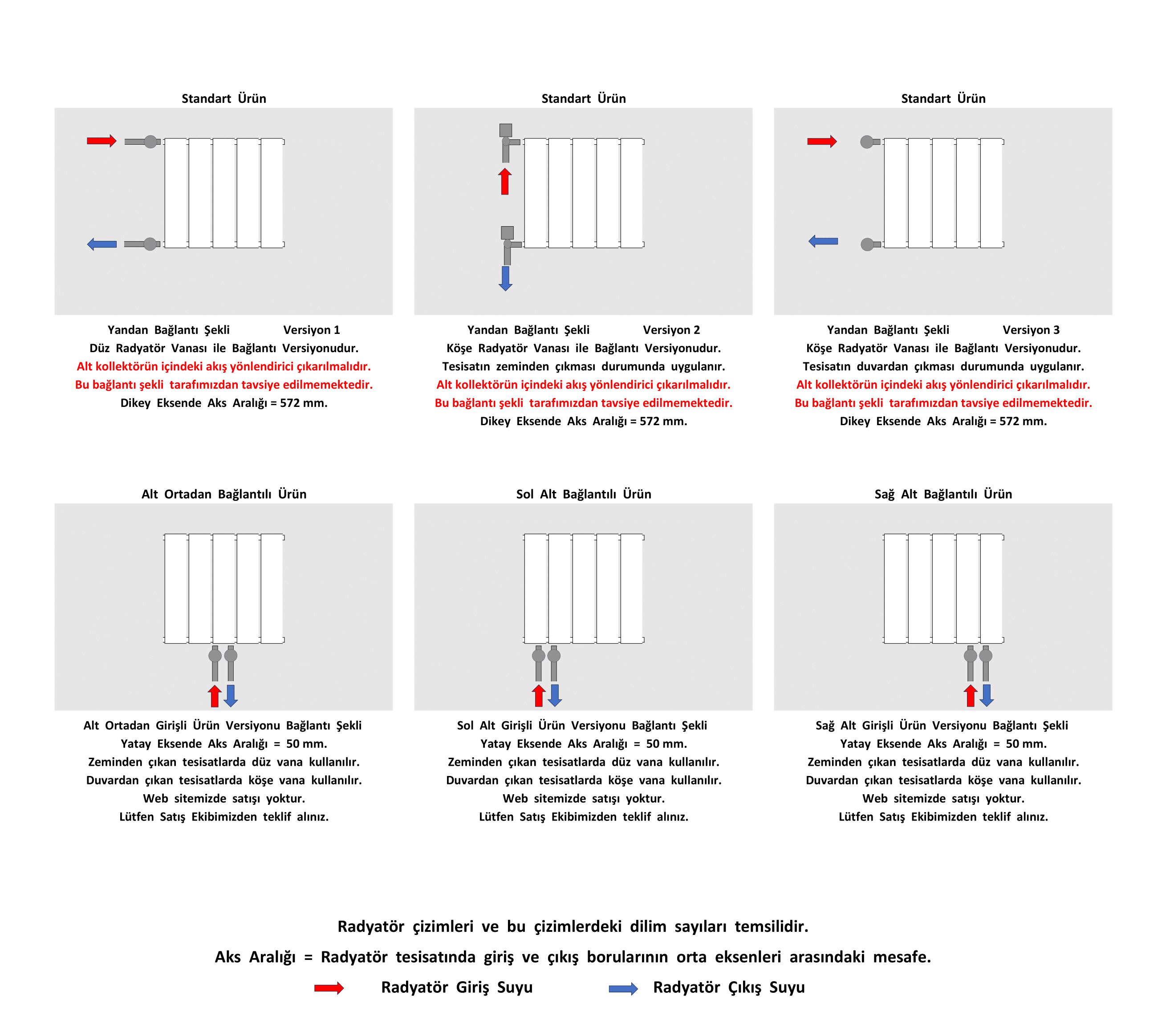 Standart Ürün

Yandan Bağlantı Şekli Versiyon 1
Düz Radyatör Vanası ile Bağlantı Versiyonudur.
Alt kollektörün içindeki akış yönlendirici çıkarılmalıdır.
Bu bağlantı şekli tarafımızdan tavsiye edilmemektedir.
Dikey Eksende Aks Aralığı = 572 mm.

Standart Ürün

Yandan Bağlantı Şekli Versiyon 2
Köşe Radyatör Vanası ile Bağlantı Versiyonudur.
Tesisatın zeminden çıkması durumunda uygulanır.
Alt kollektörün içindeki akış yönlendirici çıkarılmalıdır.
Bu bağlantı şekli tarafımızdan tavsiye edilmemektedir.
Dikey Eksende Aks Aralığı = 572 mm.

Standart Ürün

Yandan Bağlantı Şekli Versiyon 3
Köşe Radyatör Vanası ile Bağlantı Versiyonudur.
Tesisatın duvardan çıkması durumunda uygulanır.
Alt kollektörün içindeki akış yönlendirici çıkarılmalıdır.
Bu bağlantı şekli tarafımızdan tavsiye edilmemektedir.
Dikey Eksende Aks Aralığı = 572 mm.

Alt Ortadan Bağlantılı Ürün

Alt Ortadan Girişli Ürün Versiyonu Bağlantı Şekli
Yatay Eksende Aks Aralığı = 50 mm.
Zeminden çıkan tesisatlarda düz vana kullanılır.
Duvardan çıkan tesisatlarda köşe vana kullanılır.
Web sitemizde satışı yoktur.
Lütfen Satış Ekibimizden teklif alınız.

Sol Alt Bağlantılı Ürün

Sol Alt Girişli Ürün Versiyonu Bağlantı Şekli
Yatay Eksende Aks Aralığı = 50 mm.
Zeminden çıkan tesisatlarda düz vana kullanılır.
Duvardan çıkan tesisatlarda köşe vana kullanılır.
Web sitemizde satışı yoktur.
Lütfen Satış Ekibimizden teklif alınız.

Sağ Alt Bağlantılı Ürün

Sağ Alt Girişli Ürün Versiyonu Bağlantı Şekli
Yatay Eksende Aks Aralığı = 50 mm.
Zeminden çıkan tesisatlarda düz vana kullanılır.
Duvardan çıkan tesisatlarda köşe vana kullanılır.
Web sitemizde satışı yoktur.
Lütfen Satış Ekibimizden teklif alınız.

Radyatör çizimleri ve bu çizimlerdeki dilim sayıları temsilidir.
Aks Aralığı = Radyatör tesisatında giriş ve çıkış borularının orta eksenleri arasındaki mesafe.
Radyatör Giriş Suyu Radyatör Çıkış Suyu