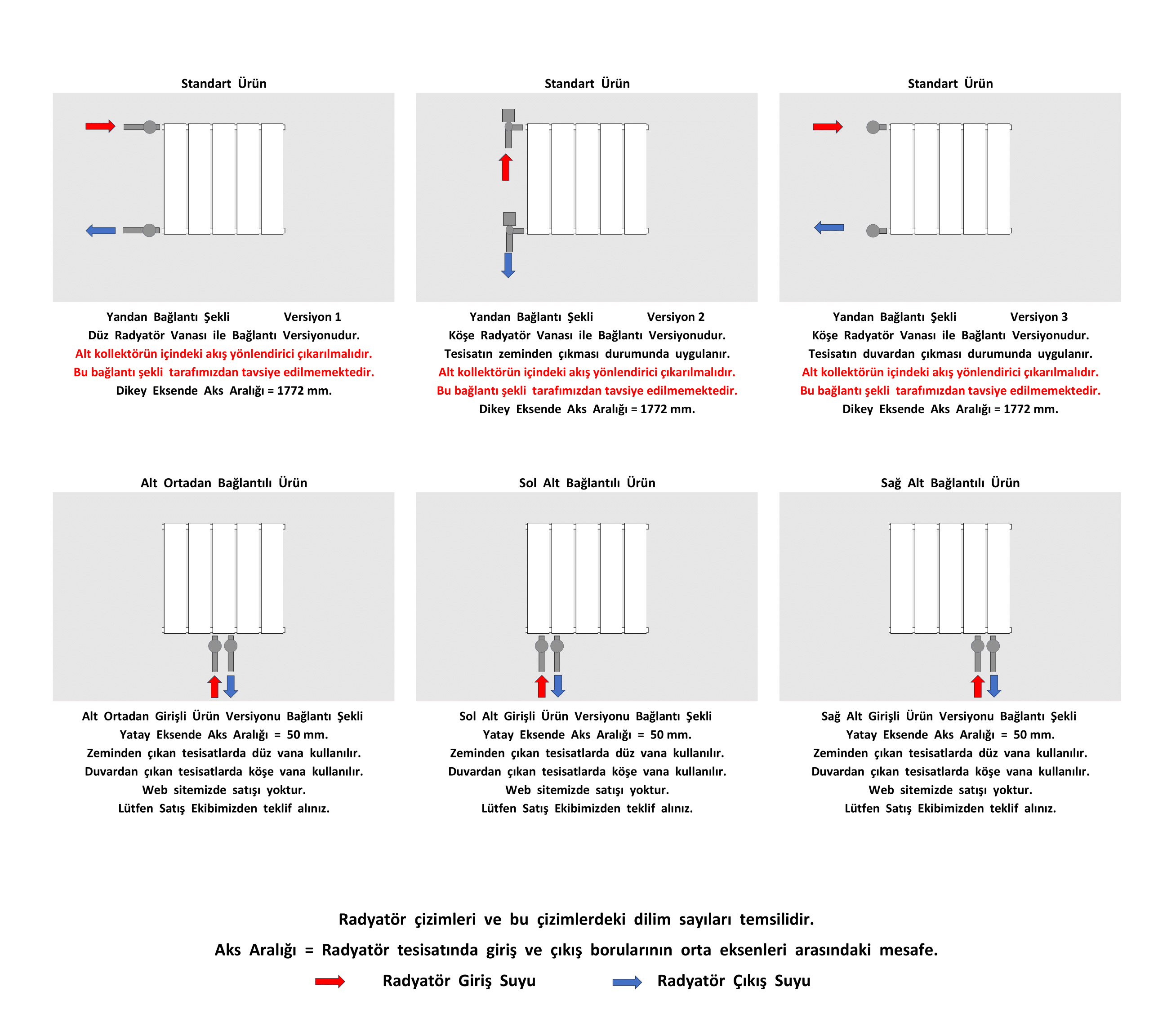 Standart Ürün

Yandan Bağlantı Şekli Versiyon 1
Düz Radyatör Vanası ile Bağlantı Versiyonudur.
Alt kollektörün içindeki akış yönlendirici çıkarılmalıdır.
Bu bağlantı şekli tarafımızdan tavsiye edilmemektedir.
Dikey Eksende Aks Aralığı = 1772 mm.

Standart Ürün

Yandan Bağlantı Şekli Versiyon 2
Köşe Radyatör Vanası ile Bağlantı Versiyonudur.
Tesisatın zeminden çıkması durumunda uygulanır.
Alt kollektörün içindeki akış yönlendirici çıkarılmalıdır.
Bu bağlantı şekli tarafımızdan tavsiye edilmemektedir.
Dikey Eksende Aks Aralığı = 1772 mm.

Standart Ürün

Yandan Bağlantı Şekli Versiyon 3
Köşe Radyatör Vanası ile Bağlantı Versiyonudur.
Tesisatın duvardan çıkması durumunda uygulanır.
Alt kollektörün içindeki akış yönlendirici çıkarılmalıdır.
Bu bağlantı şekli tarafımızdan tavsiye edilmemektedir.
Dikey Eksende Aks Aralığı = 1772 mm.

Alt Ortadan Bağlantılı Ürün

Alt Ortadan Girişli Ürün Versiyonu Bağlantı Şekli
Yatay Eksende Aks Aralığı = 50 mm.
Zeminden çıkan tesisatlarda düz vana kullanılır.
Duvardan çıkan tesisatlarda köşe vana kullanılır.
Web sitemizde satışı yoktur.
Lütfen Satış Ekibimizden teklif alınız.

Sol Alt Bağlantılı Ürün

Sol Alt Girişli Ürün Versiyonu Bağlantı Şekli
Yatay Eksende Aks Aralığı = 50 mm.
Zeminden çıkan tesisatlarda düz vana kullanılır.
Duvardan çıkan tesisatlarda köşe vana kullanılır.
Web sitemizde satışı yoktur.
Lütfen Satış Ekibimizden teklif alınız.

Sağ Alt Bağlantılı Ürün

Sağ Alt Girişli Ürün Versiyonu Bağlantı Şekli
Yatay Eksende Aks Aralığı = 50 mm.
Zeminden çıkan tesisatlarda düz vana kullanılır.
Duvardan çıkan tesisatlarda köşe vana kullanılır.
Web sitemizde satışı yoktur.
Lütfen Satış Ekibimizden teklif alınız.

Radyatör çizimleri ve bu çizimlerdeki dilim sayıları temsilidir.
Aks Aralığı = Radyatör tesisatında giriş ve çıkış borularının orta eksenleri arasındaki mesafe.
Radyatör Giriş Suyu Radyatör Çıkış Suyu