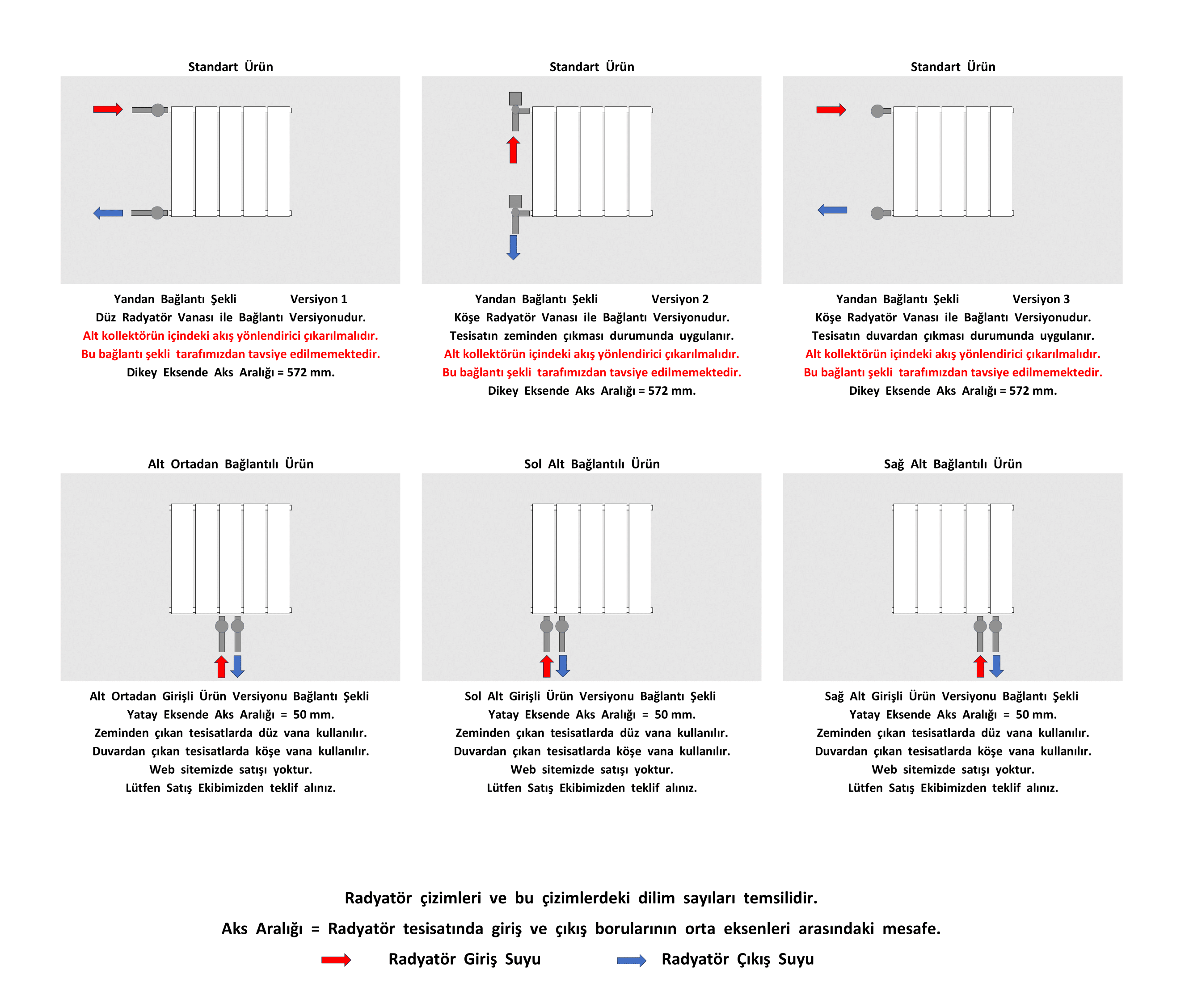 Standart Ürün

Yandan Bağlantı Şekli Versiyon 1
Düz Radyatör Vanası ile Bağlantı Versiyonudur.
Alt kollektörün içindeki akış yönlendirici çıkarılmalıdır.
Bu bağlantı şekli tarafımızdan tavsiye edilmemektedir.
Dikey Eksende Aks Aralığı = 572 mm.

Standart Ürün

Yandan Bağlantı Şekli Versiyon 2
Köşe Radyatör Vanası ile Bağlantı Versiyonudur.
Tesisatın zeminden çıkması durumunda uygulanır.
Alt kollektörün içindeki akış yönlendirici çıkarılmalıdır.
Bu bağlantı şekli tarafımızdan tavsiye edilmemektedir.
Dikey Eksende Aks Aralığı = 572 mm.

Standart Ürün

Yandan Bağlantı Şekli Versiyon 3
Köşe Radyatör Vanası ile Bağlantı Versiyonudur.
Tesisatın duvardan çıkması durumunda uygulanır.
Alt kollektörün içindeki akış yönlendirici çıkarılmalıdır.
Bu bağlantı şekli tarafımızdan tavsiye edilmemektedir.
Dikey Eksende Aks Aralığı = 572 mm.

Alt Ortadan Bağlantılı Ürün

Alt Ortadan Girişli Ürün Versiyonu Bağlantı Şekli
Yatay Eksende Aks Aralığı = 50 mm.
Zeminden çıkan tesisatlarda düz vana kullanılır.
Duvardan çıkan tesisatlarda köşe vana kullanılır.
Web sitemizde satışı yoktur.
Lütfen Satış Ekibimizden teklif alınız.

Sol Alt Bağlantılı Ürün

Sol Alt Girişli Ürün Versiyonu Bağlantı Şekli
Yatay Eksende Aks Aralığı = 50 mm.
Zeminden çıkan tesisatlarda düz vana kullanılır.
Duvardan çıkan tesisatlarda köşe vana kullanılır.
Web sitemizde satışı yoktur.
Lütfen Satış Ekibimizden teklif alınız.

Sağ Alt Bağlantılı Ürün

Sağ Alt Girişli Ürün Versiyonu Bağlantı Şekli
Yatay Eksende Aks Aralığı = 50 mm.
Zeminden çıkan tesisatlarda düz vana kullanılır.
Duvardan çıkan tesisatlarda köşe vana kullanılır.
Web sitemizde satışı yoktur.
Lütfen Satış Ekibimizden teklif alınız.

Radyatör çizimleri ve bu çizimlerdeki dilim sayıları temsilidir.

Aks Aralığı = Radyatör tesisatında giriş ve çıkış borularının orta eksenleri arasındaki mesafe.

Radyatör Giriş Suyu Radyatör Çıkış Suyu